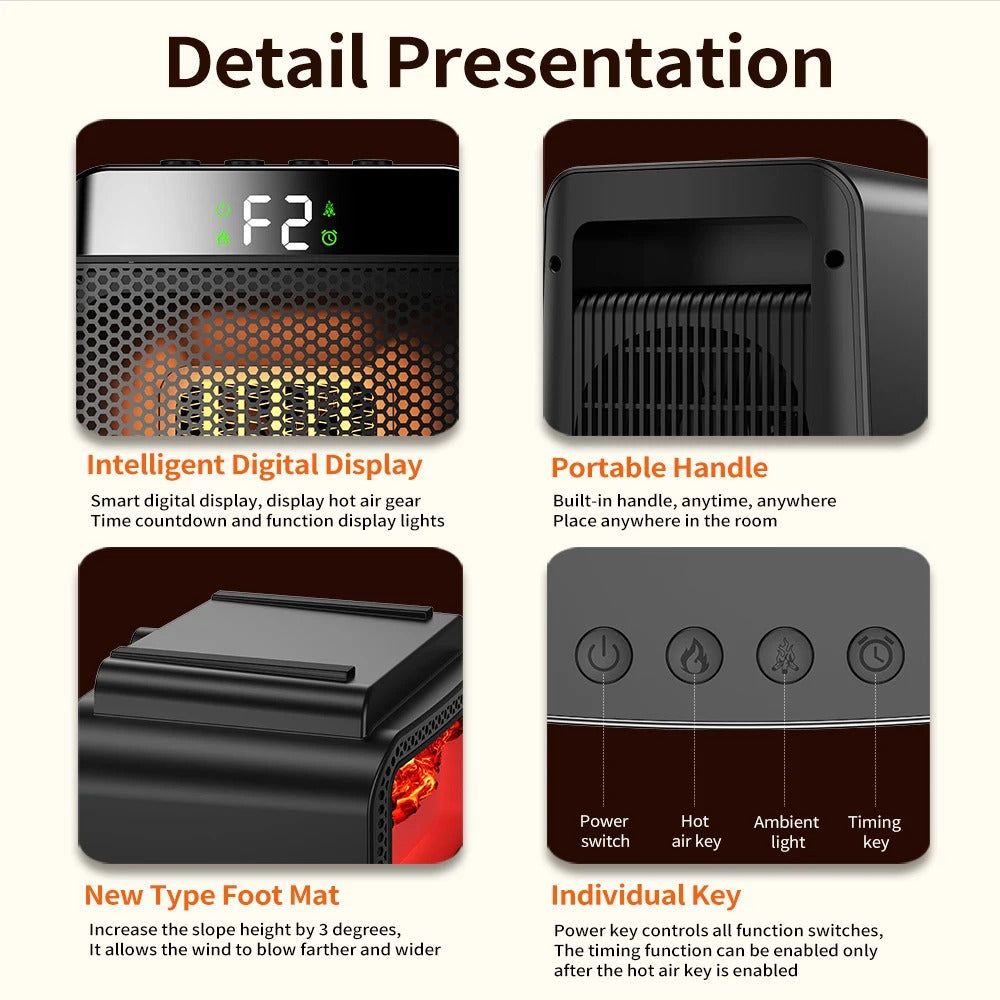 Detail Presentation

F2

Intelligent Digital Display

Smart digital display, display hot air gear
Time countdown and function display lights

Portable Handle

Built-in handle, anytime, anywhere
Place anywhere in the room

New Type Foot Mat

Increase the slope height by 3 degrees,
It allows the wind to blow farther and wider

Power switch

Hot air key

Ambient light

Timing key

Individual Key

Power key controls all function switches,
The timing function can be enabled only after the hot air key is enabled